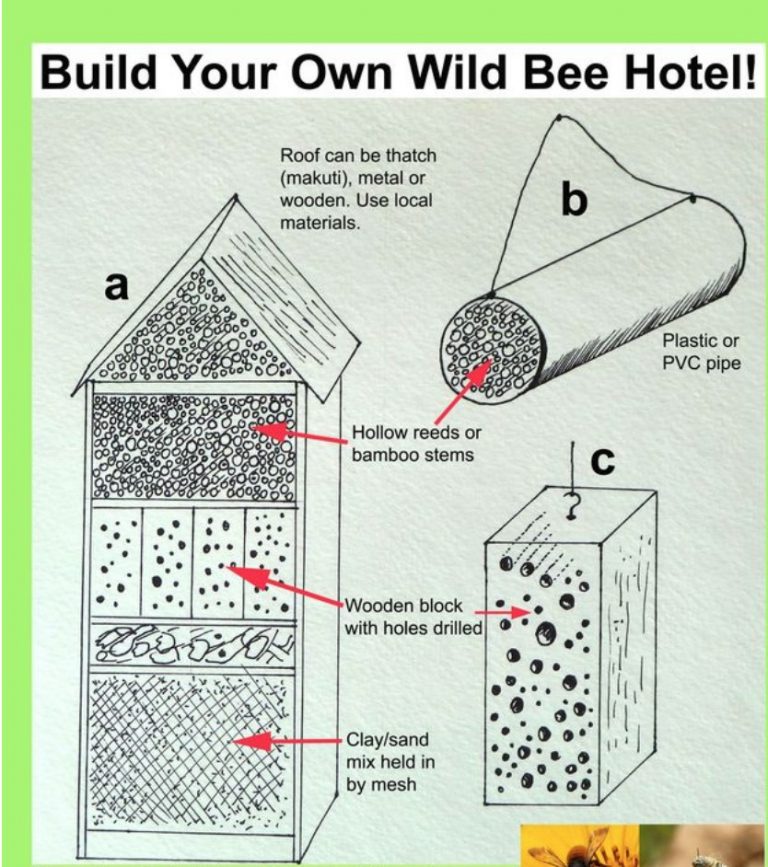 Build Your Own Wild Bee Hotel!

Roof can be thatch (makuti), metal or wooden. Use local materials.

a

b

Plastic or PVC pipe

Hollow reeds or bamboo stems

c

Wooden block with holes drilled

Clay/sand mix held in by mesh